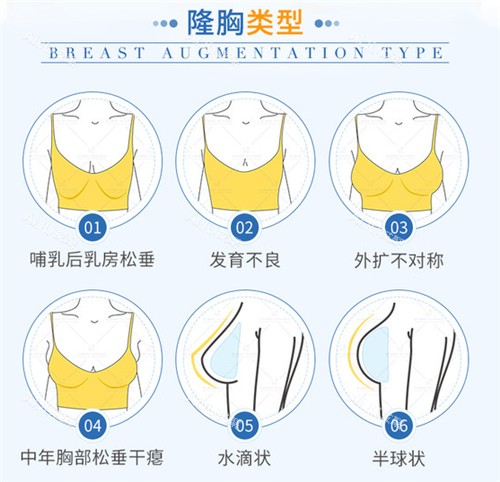 隆胸类型
BREAST AUGMENTATION TYPE

01
哺乳后乳房松垂

02
发育不良

03
外扩不对称

04
中年胸部松垂干瘪

05
水滴状

06
半球状