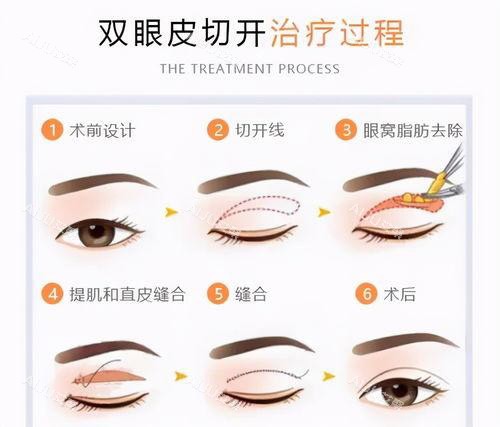 双眼皮切开治疗过程

THE TREATMENT PROCESS

1 术前设计

2 切开线

3 眼窝脂肪去除

4 提肌和直皮缝合

5 缝合

6 术后